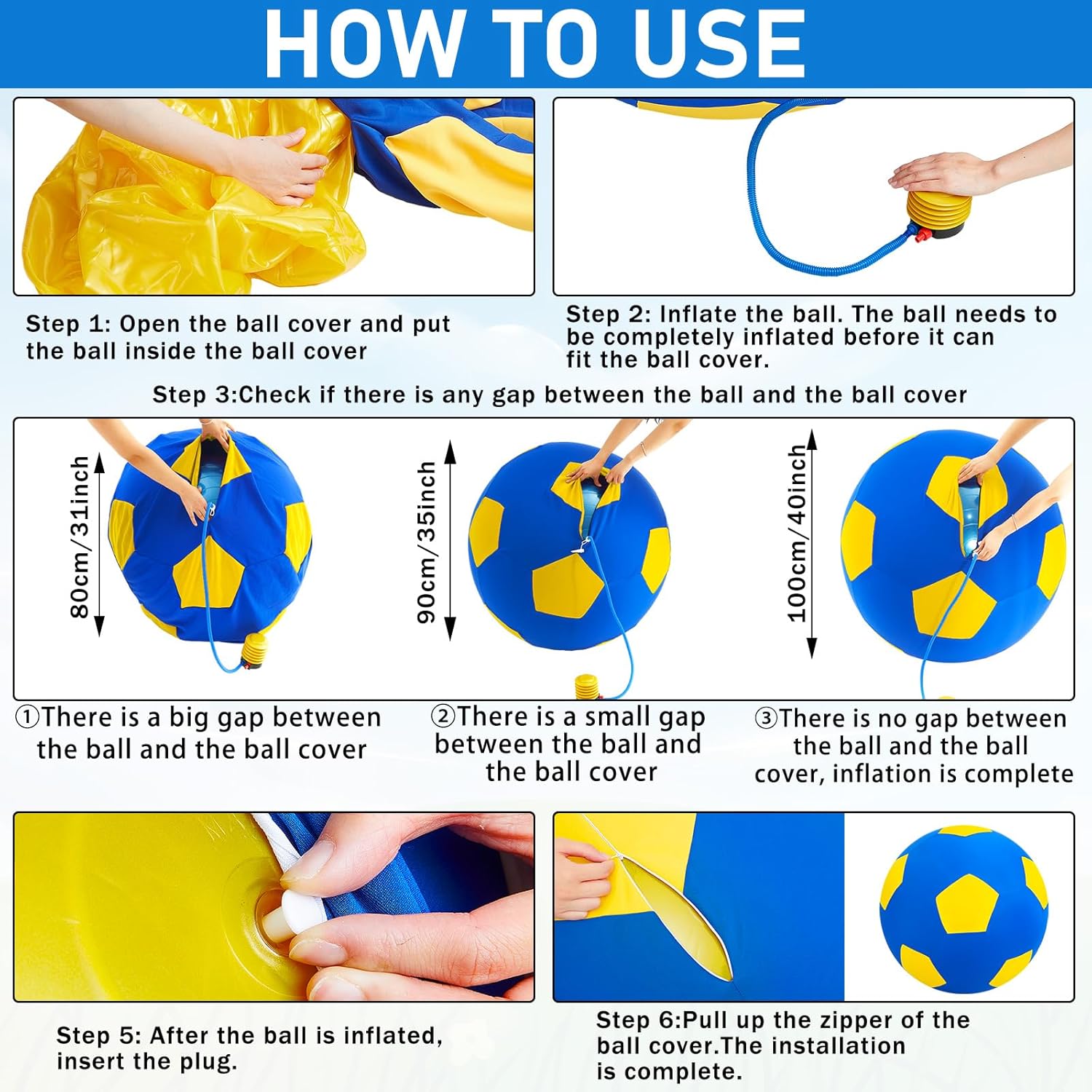 HOW TO USE

Step 1: Open the ball cover and put the ball inside the ball cover

Step 2: Inflate the ball. The ball needs to be completely inflated before it can fit the ball cover.

Step 3:Check if there is any gap between the ball and the ball cover

80cm/31inch

90cm/35inch

100cm/40inch

①There is a big gap between the ball and the ball cover

②There is a small gap between the ball and the ball cover

③There is no gap between the ball and the ball cover, inflation is complete

Step 5: After the ball is inflated, insert the plug.

Step 6:Pull up the zipper of the ball cover.The installation is complete.