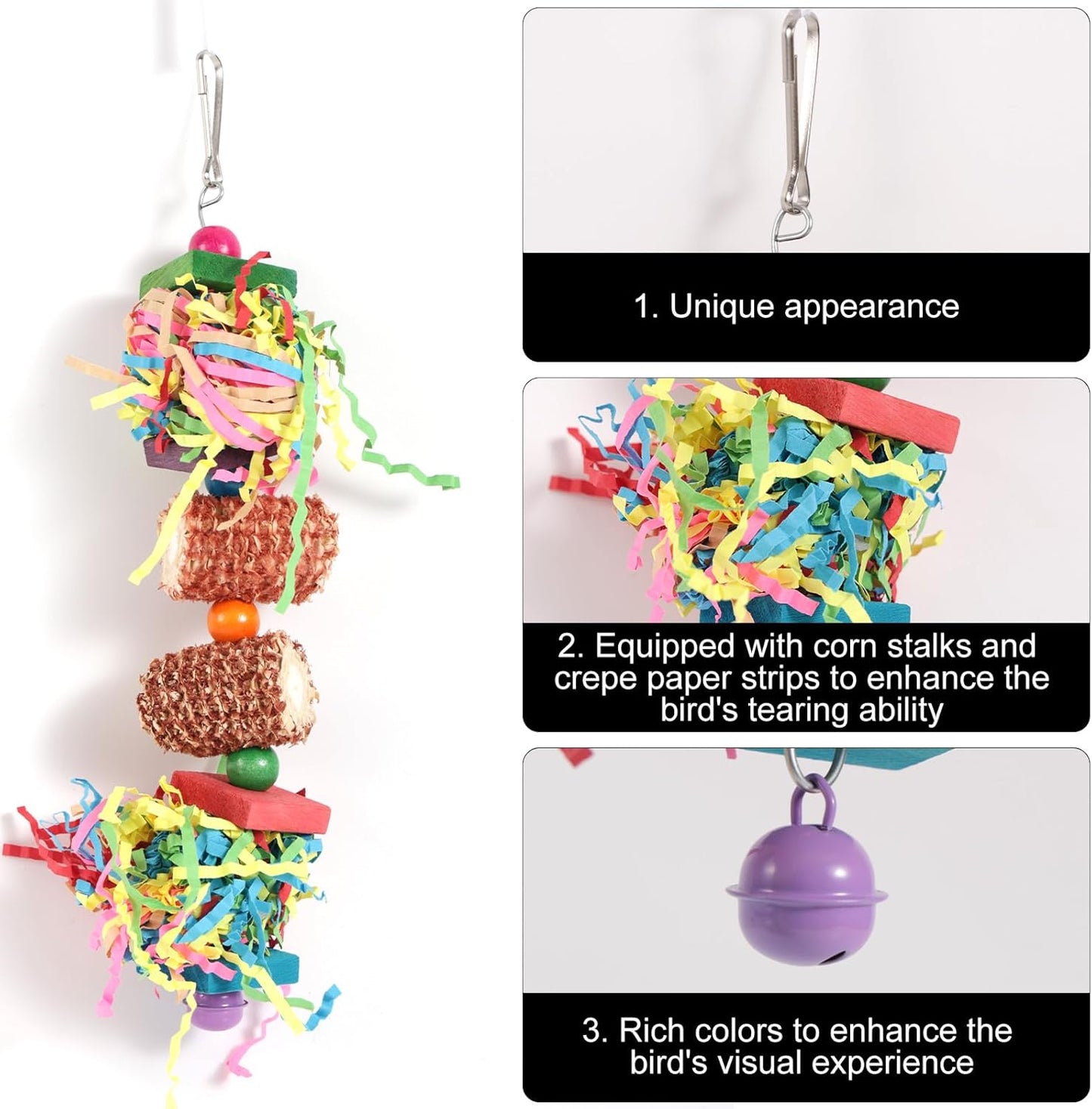 1. Unique appearance

2. Equipped with corn stalks and crepe paper strips to enhance the bird's tearing ability

3. Rich colors to enhance the bird's visual experience