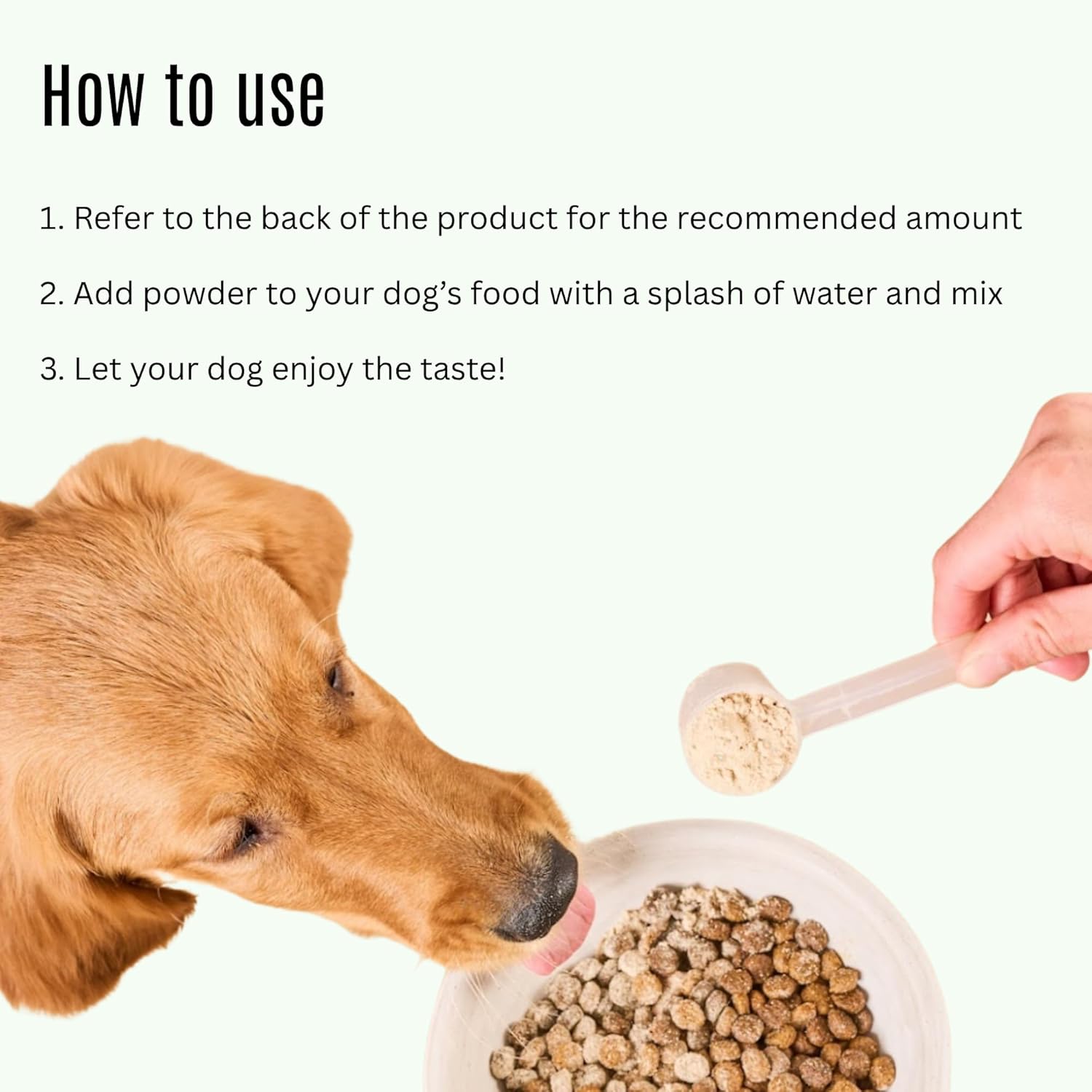 How to use

1. Refer to the back of the product for the recommended amount

2. Add powder to your dog’s food with a splash of water and mix

3. Let your dog enjoy the taste!