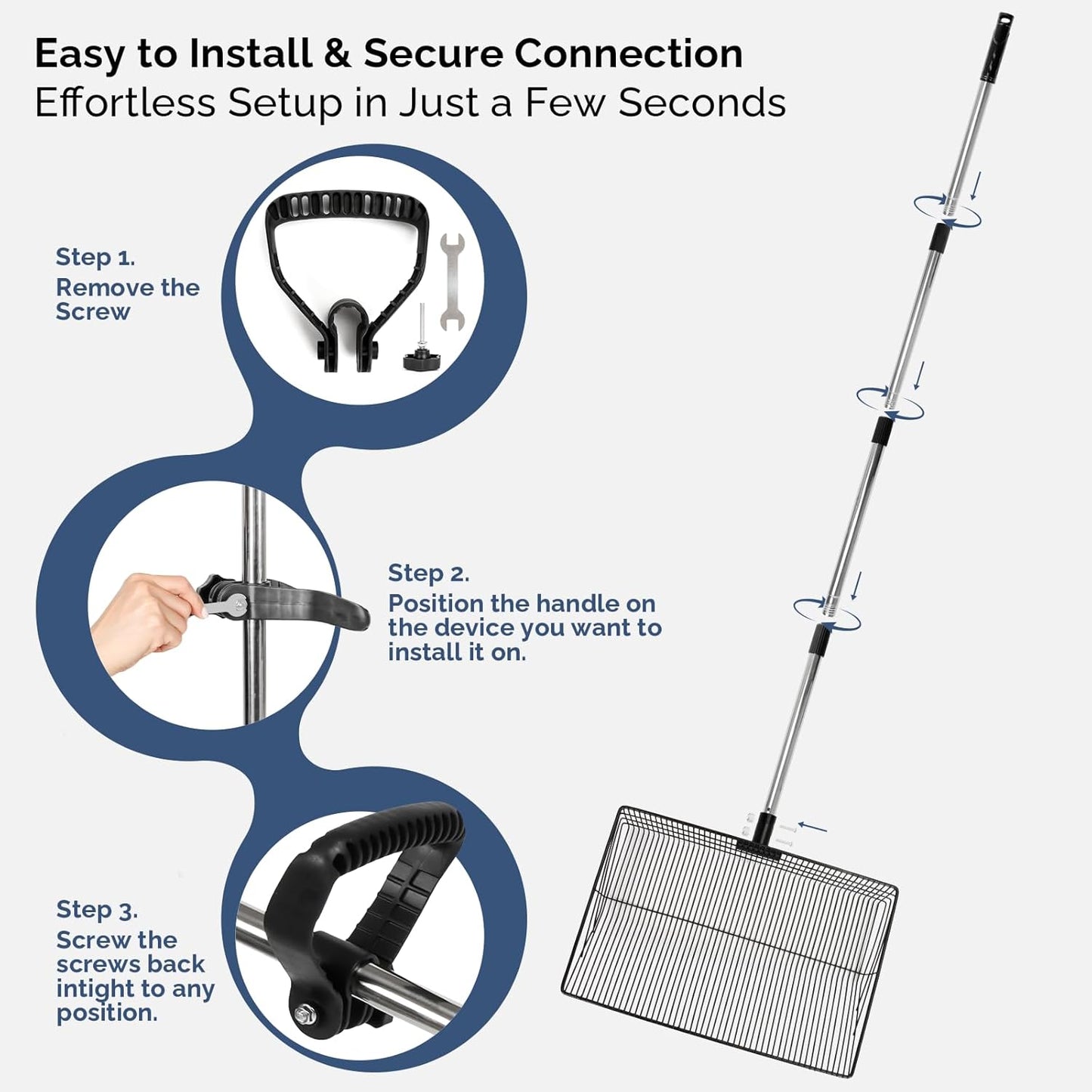 Easy to Install & Secure Connection
Effortless Setup in Just a Few Seconds

Step 1.
Remove the Screw

Step 2.
Position the handle on the device you want to install it on.

Step 3.
Screw the screws back intight to any position.