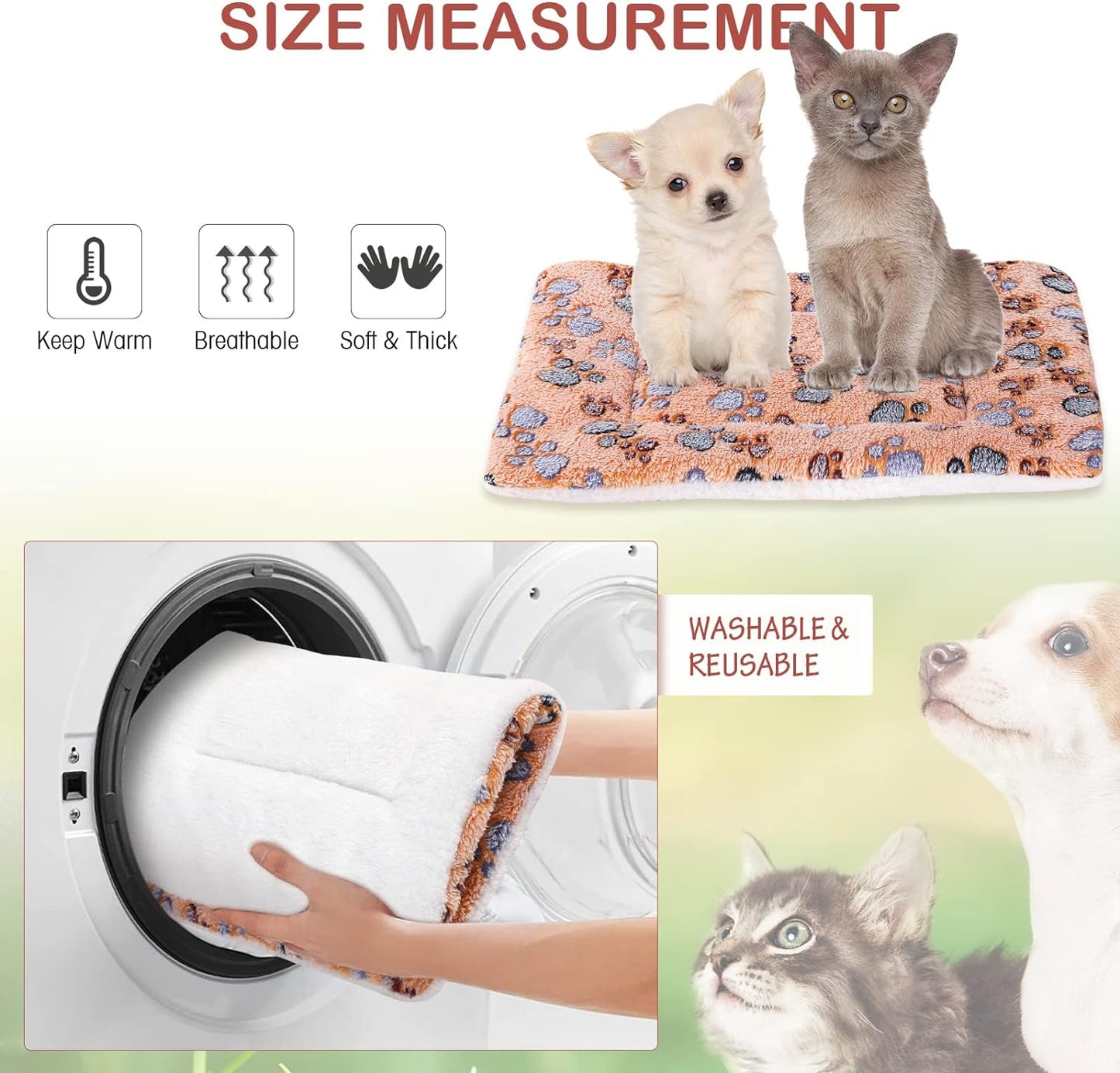 SIZE MEASUREMENT

Keep Warm

Breathable

Soft & Thick

WASHABLE & REUSABLE