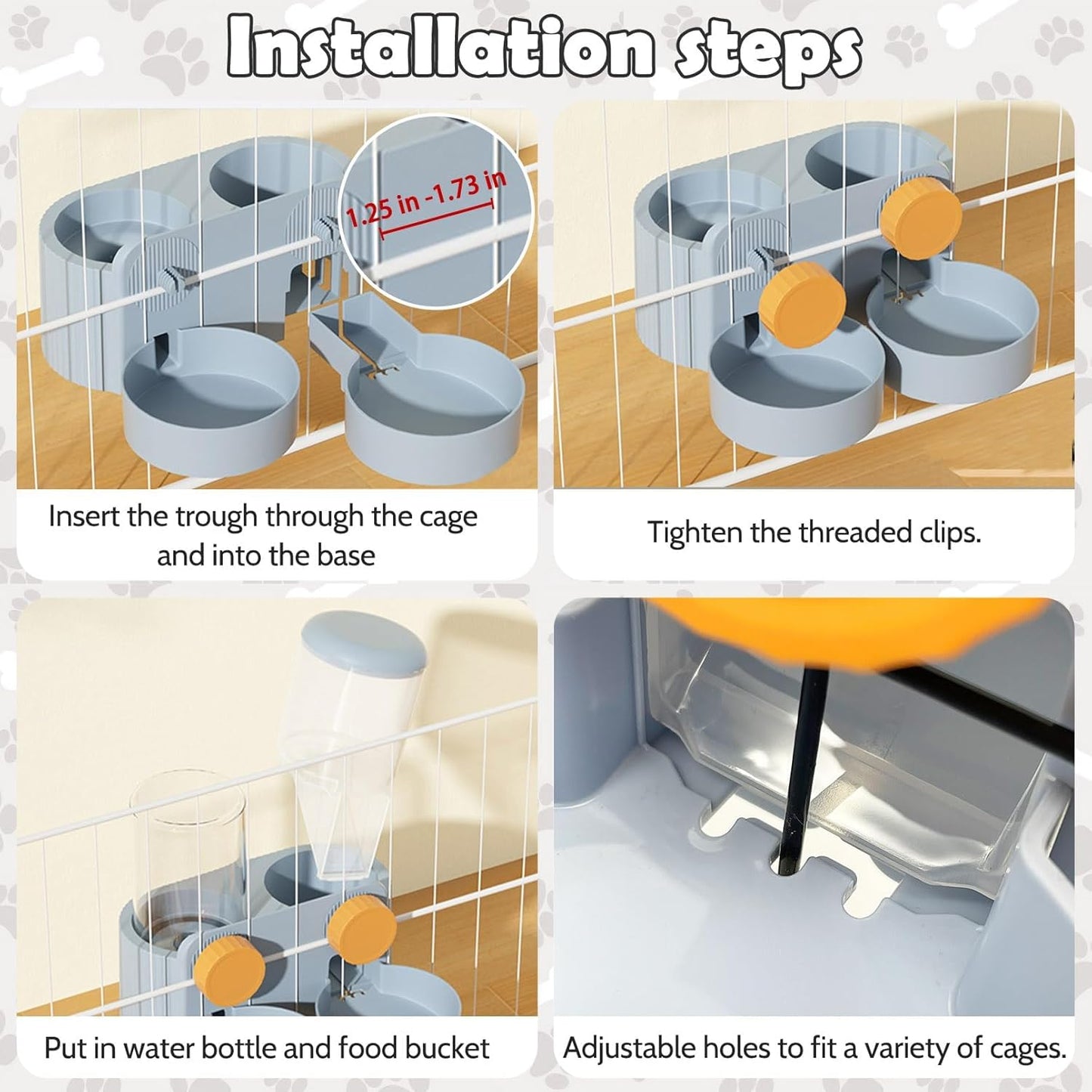 Installation steps

1.25 in -1.73 in

Insert the trough through the cage and into the base

Tighten the threaded clips.

Put in water bottle and food bucket

Adjustable holes to fit a variety of cages.